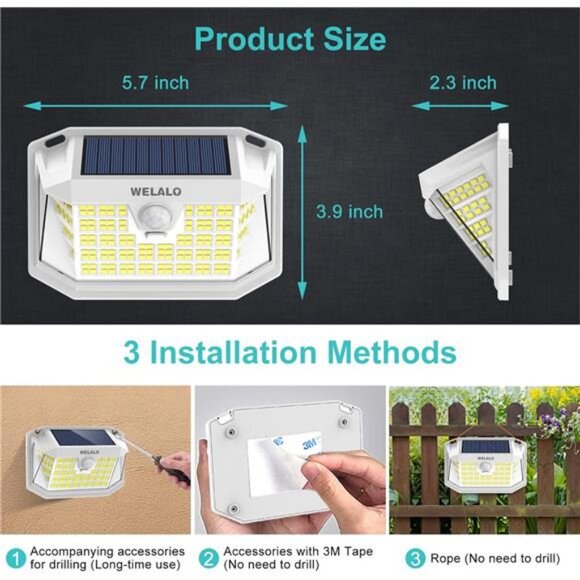 Product Size

5.7 inch

2.3 inch

WELALO

3.9 inch

3 Installation Methods

WELALO

3M

WELALO

1 Accompanying accessories for drilling (Long-time use)

2 Accessories with 3M Tape (No need to drill)

3 Rope (No need to drill)